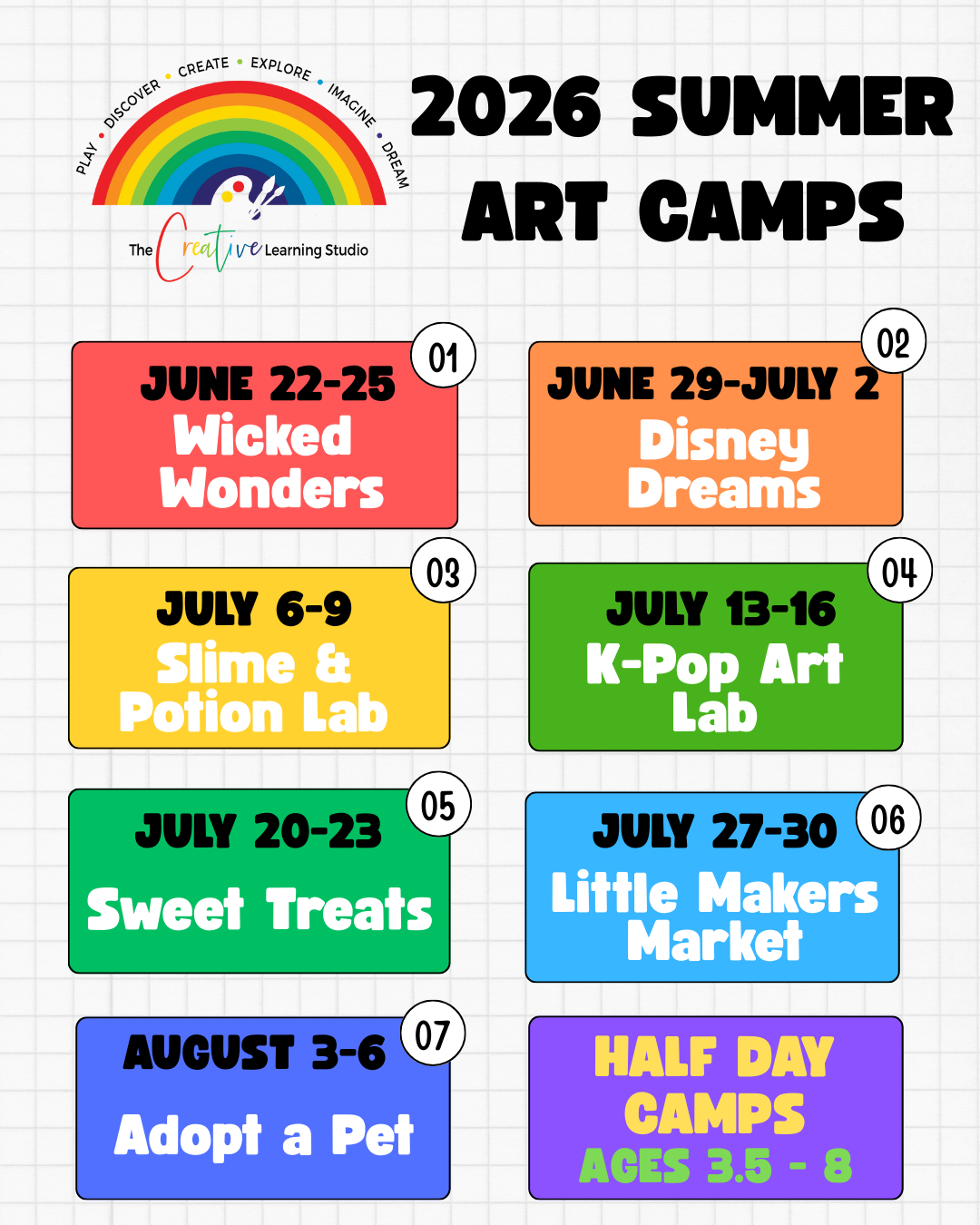 PLAY • DISCOVER • CREATE • EXPLORE • IMAGINE • DREAM

The Creative Learning Studio

2026 SUMMER ART CAMPS

01
JUNE 22-25
Wicked Wonders

02
JUNE 29-JULY 2
Disney Dreams

03
JULY 6-9
Slime & Potion Lab

04
JULY 13-16
K-Pop Art Lab

05
JULY 20-23
Sweet Treats

06
JULY 27-30
Little Makers Market

07
AUGUST 3-6
Adopt a Pet

HALF DAY CAMPS
AGES 3.5 - 8